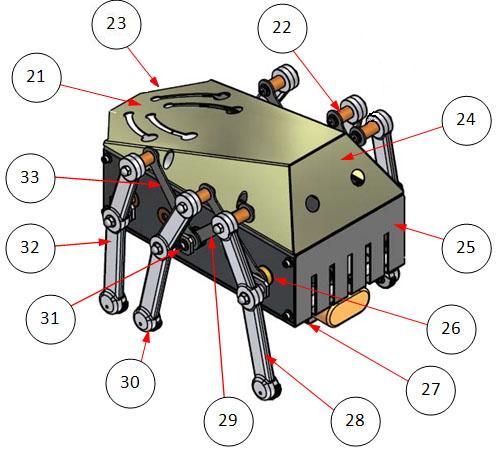 23
22
21
24
33
32
25
31
26
30
27
29
28