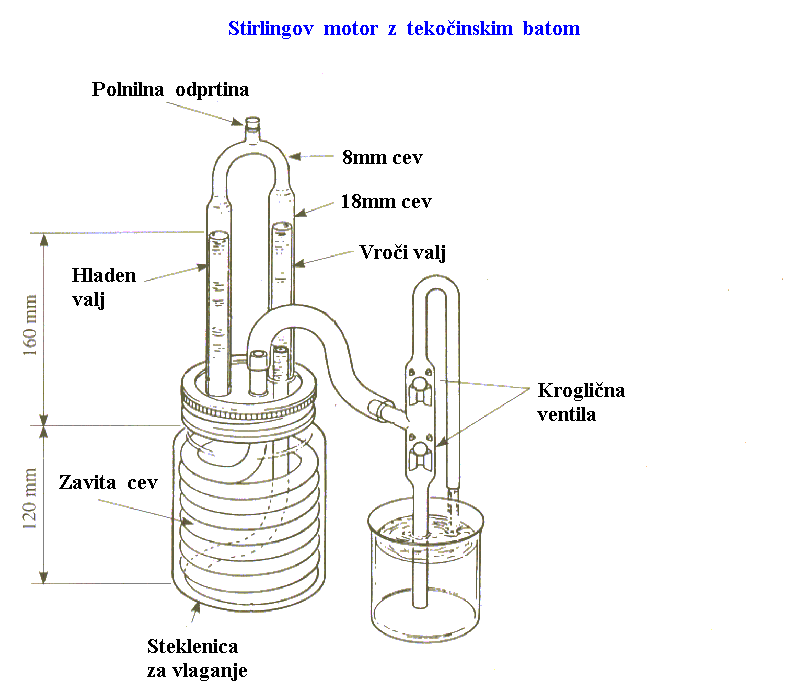 Stirlingov motor z tekočinskim batom

Polnilna odprtina

8mm cev

18mm cev

Vroči valj

Hladen valj

160 mm

Kroglična ventila

120 mm

Zavita cev

Steklenica za vlaganje