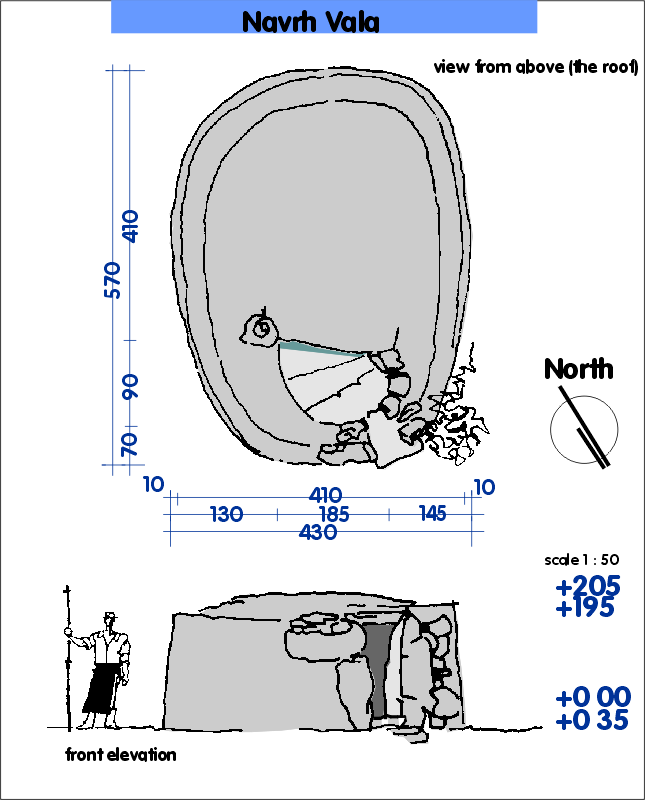 Navrh Vala

view from above (the roof)

570
410
90
70

North

10
410
10
130
185
145
430

scale 1 : 50

+205
+195

+0 00
+0 35

front elevation