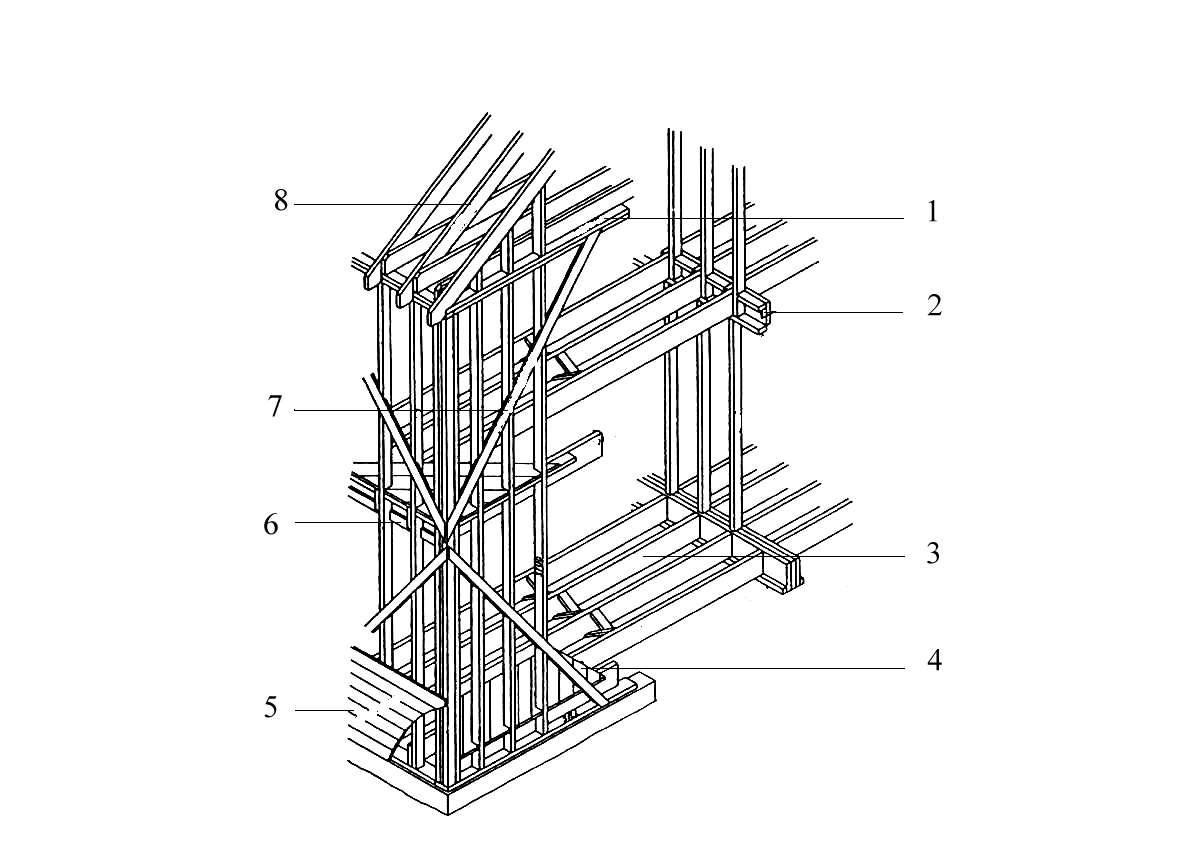 8
1
2
7
6
3
4
5