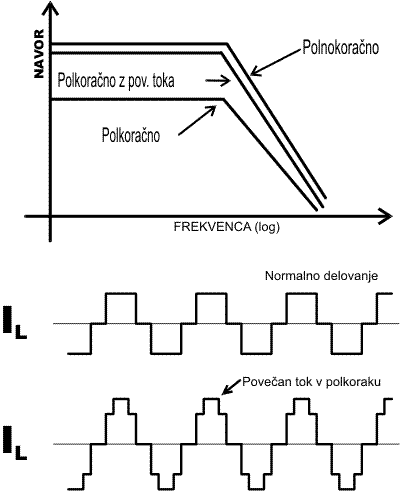 NAVOR

Polnokoračno

Polkoračno z pov. toka

Polkoračno

FREKVENCA (log)

Normalno delovanje

$I_L$

Povečan tok v polkoraku

$I_L$