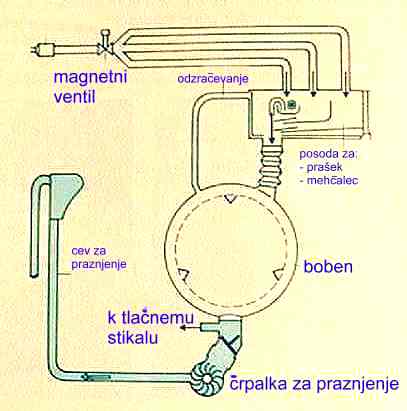 magnetni ventil

odzračevanje

posoda za:
- prašek
- mehčalec

cev za praznjenje

boben

k tlačnemu stikalu

črpalka za praznjenje