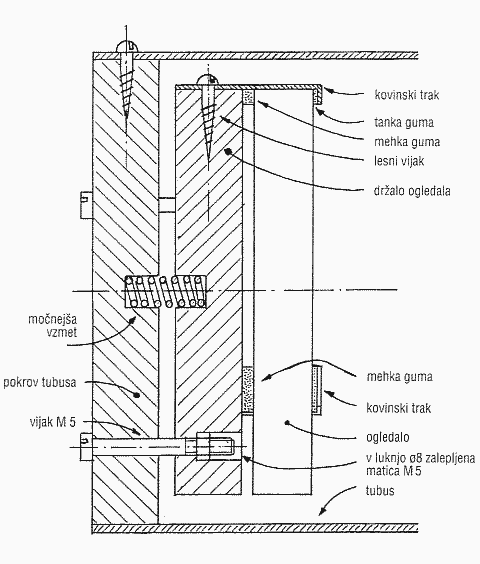 kovinski trak

tanka guma

mehka guma

lesni vijak

držalo ogledala

močnejša vzmet

pokrov tubusa

vijak M 5

mehka guma

kovinski trak

ogledalo

v luknjo ø8 zalepljena matica M 5

tubus