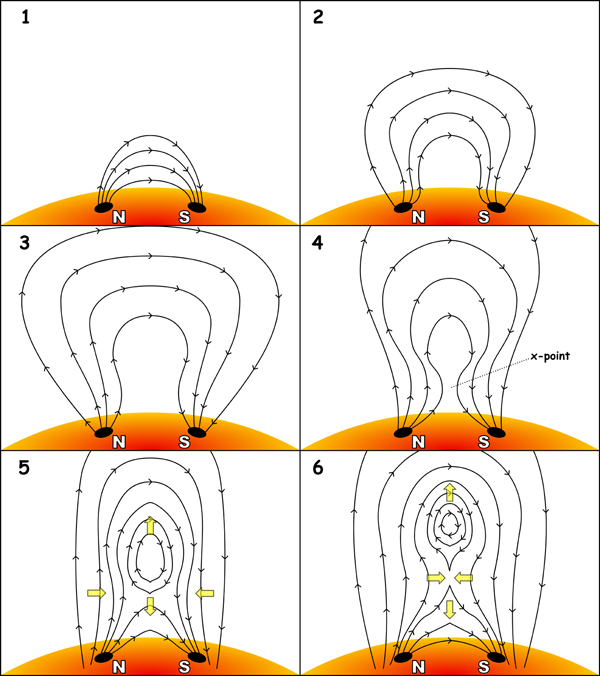 1

N S

2

N S

3

N S

4

x-point

N S

5

N S

6

N S