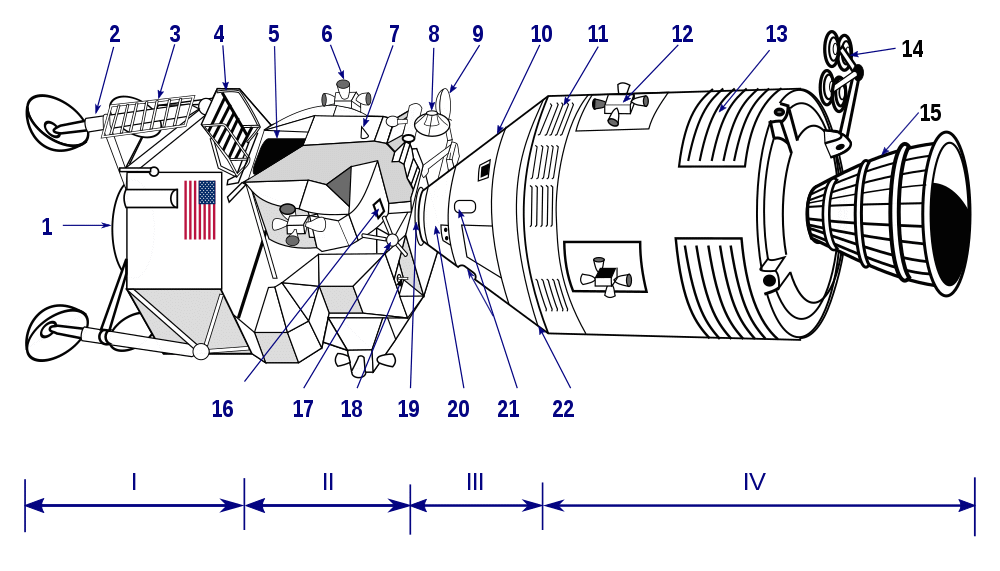 2
3
4
5
6
7
8
9
10
11
12
13
14
15
1
16
17
18
19
20
21
22
I
II
III
IV